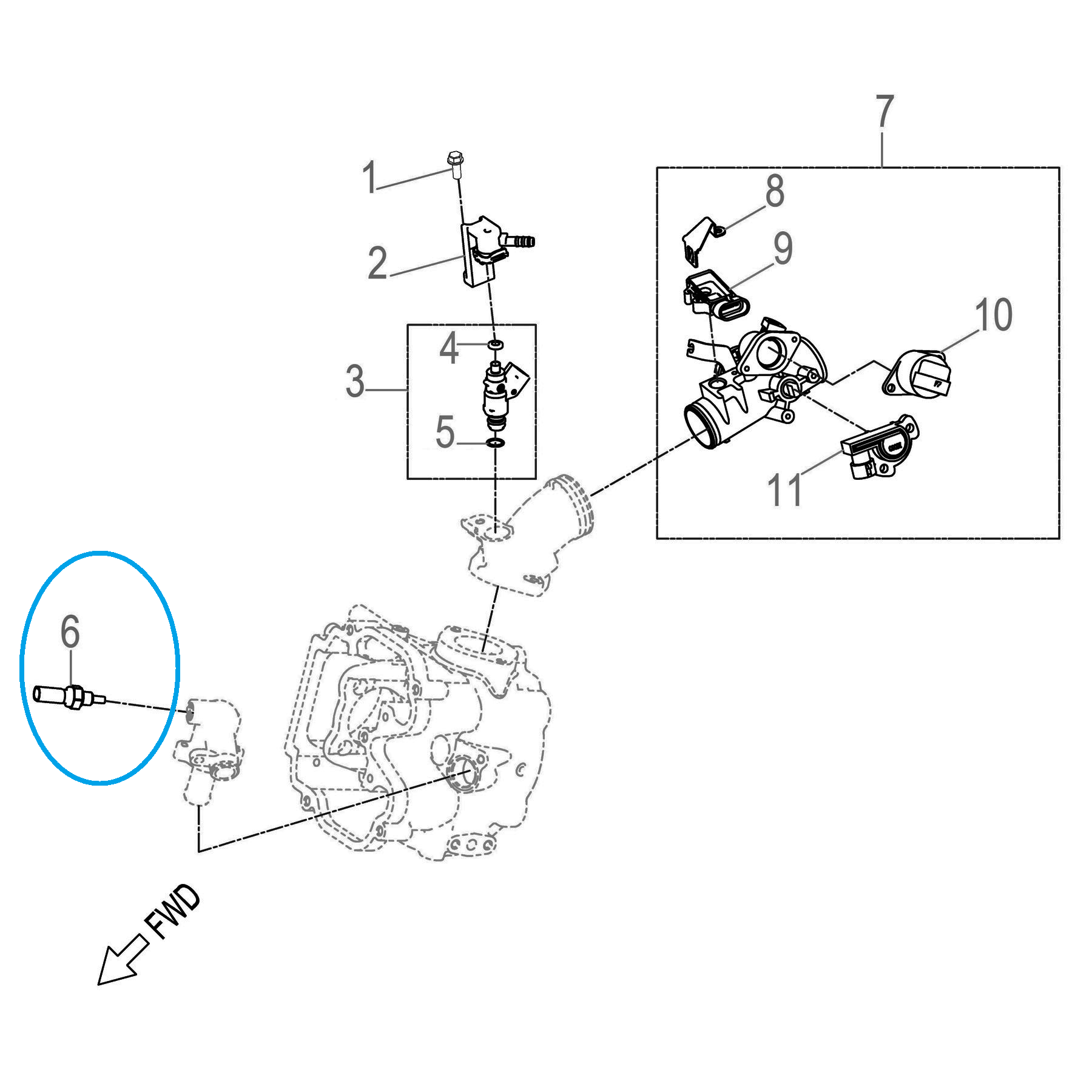 7
1
8
2
9
10
4
3
5
11
6
FWD